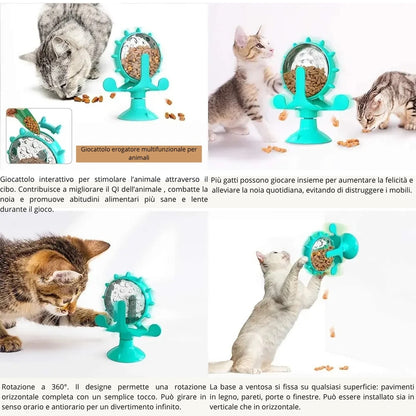 Giocattolo erogatore multifunzionale per animali

Giocattolo interattivo per stimolare l'animale attraverso il cibo. Contribuisce a migliorare il QI dell'animale , combatte la noia e promuove abitudini alimentari più sane e lente durante il gioco.

Più gatti possono giocare insieme per aumentare la felicità e alleviare la noia quotidiana, evitando di distruggere i mobili.

Rotazione a 360°. Il designe permette una rotazione orizzontale completa con un semplice tocco. Può girare in senso orario e antiorario per un divertimento infinito.

La base a ventosa si fissa su qualsiasi superficie: pavimenti in legno, pareti, porte o finestre. Può essere installato sia in verticale che in orizzontale.