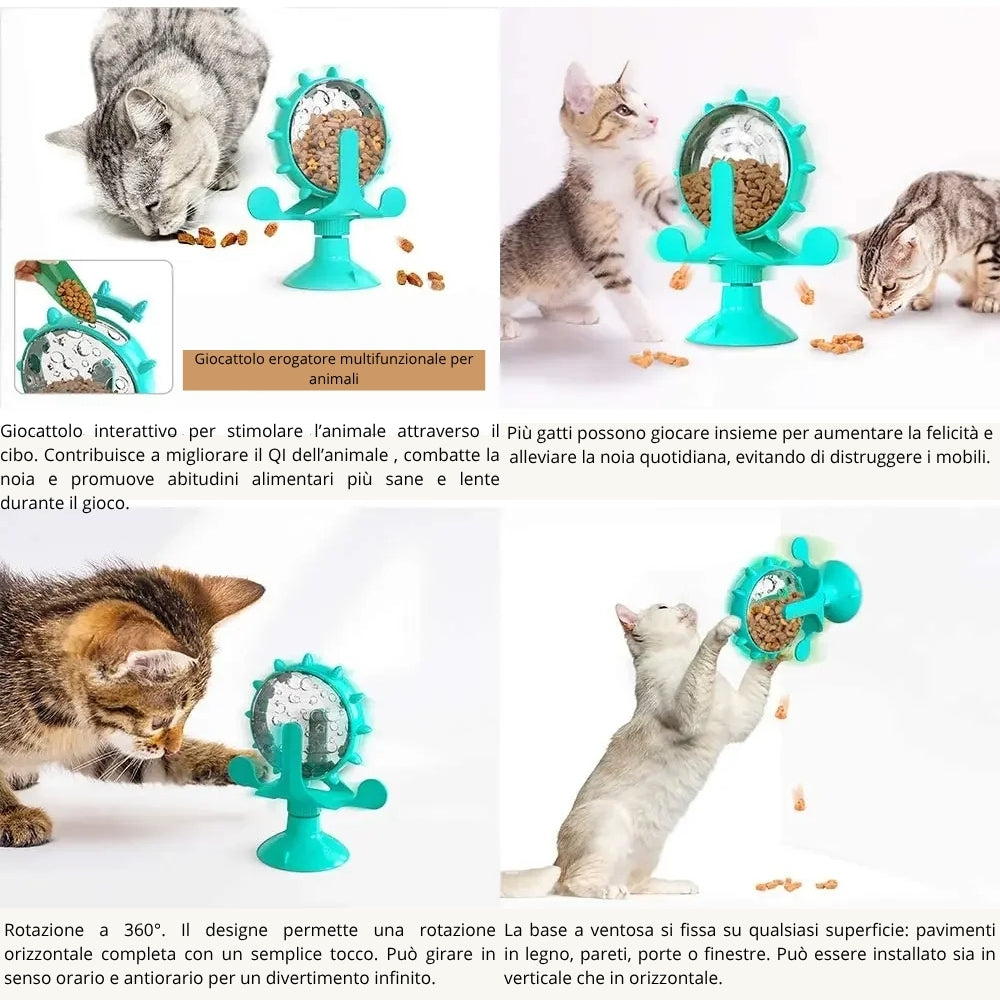 Giocattolo erogatore multifunzionale per animali

Giocattolo interattivo per stimolare l'animale attraverso il cibo. Contribuisce a migliorare il QI dell'animale , combatte la noia e promuove abitudini alimentari più sane e lente durante il gioco.

Più gatti possono giocare insieme per aumentare la felicità e alleviare la noia quotidiana, evitando di distruggere i mobili.

Rotazione a 360°. Il designe permette una rotazione orizzontale completa con un semplice tocco. Può girare in senso orario e antiorario per un divertimento infinito.

La base a ventosa si fissa su qualsiasi superficie: pavimenti in legno, pareti, porte o finestre. Può essere installato sia in verticale che in orizzontale.